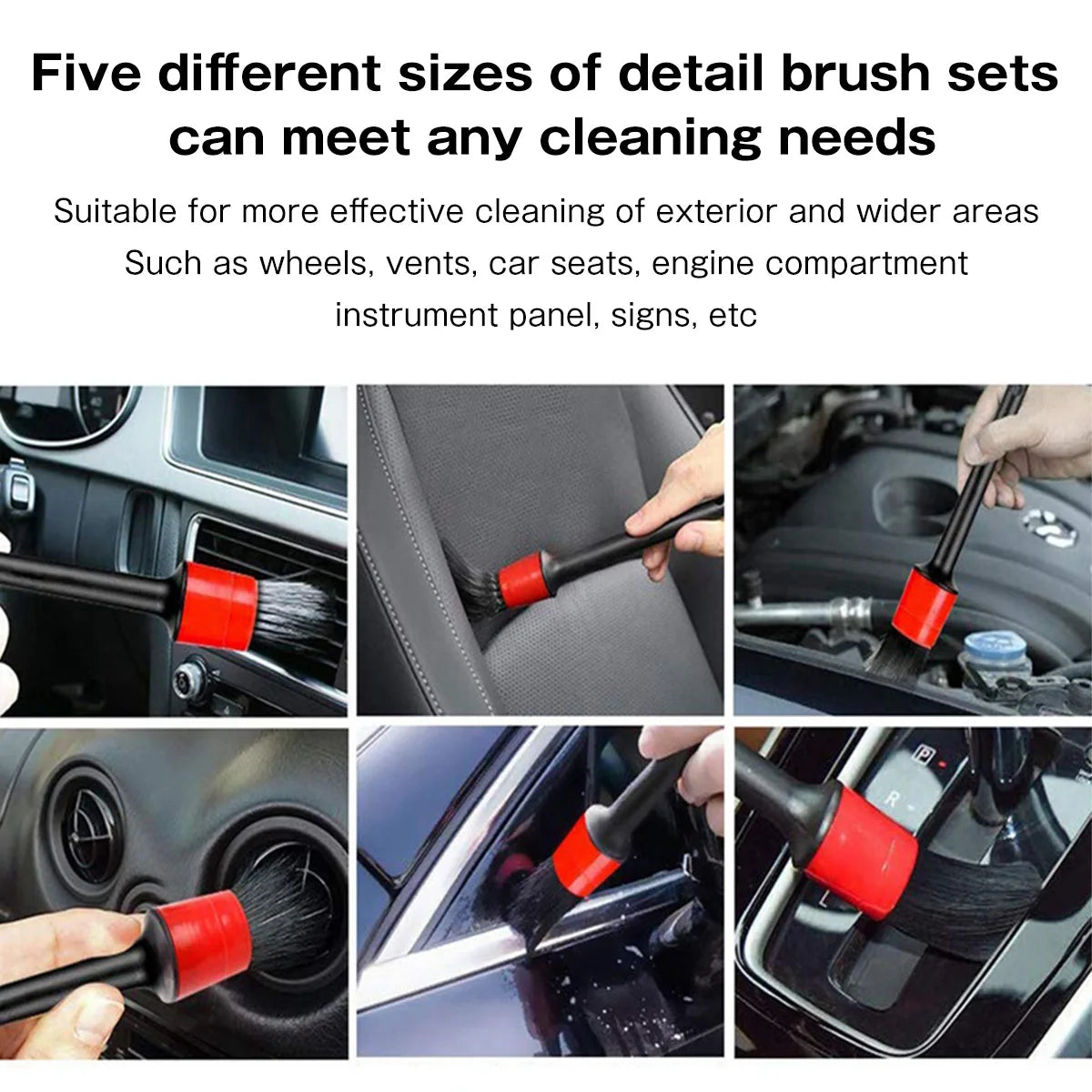 Five different sizes of detail brush sets can meet any cleaning needs

Suitable for more effective cleaning of exterior and wider areas
Such as wheels, vents, car seats, engine compartment
instrument panel, signs, etc

P
R